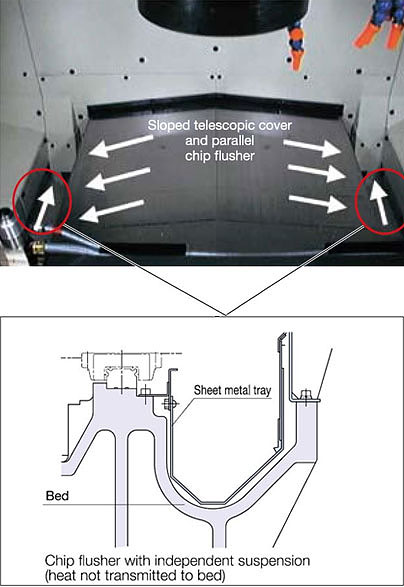 Sloped telescopic cover and parallel chip flusher

Sheet metal tray

Bed

Chip flusher with independent suspension (heat not transmitted to bed)